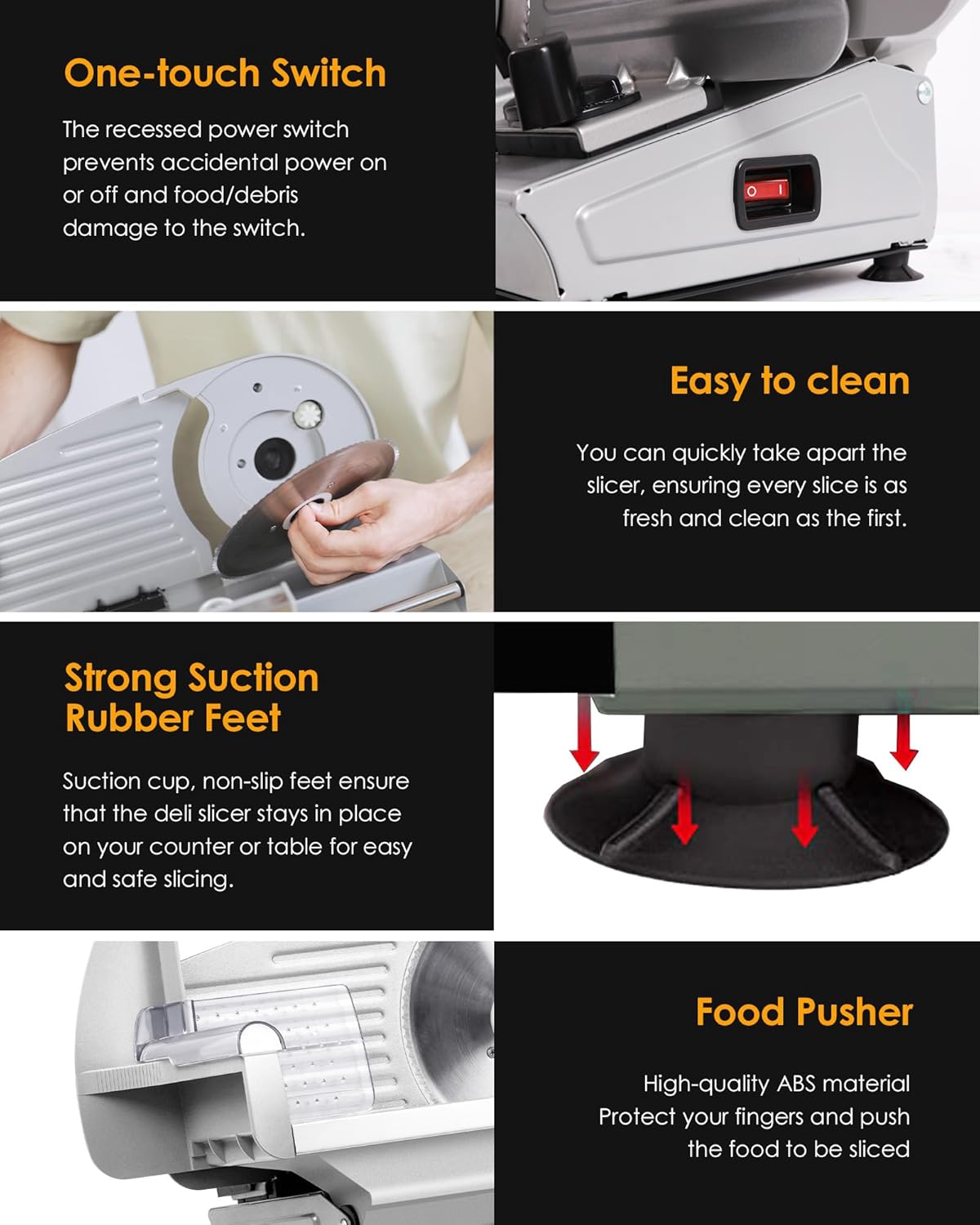 One-touch Switch

The recessed power switch prevents accidental power on or off and food/debris damage to the switch.

O I

Easy to clean

You can quickly take apart the slicer, ensuring every slice is as fresh and clean as the first.

Strong Suction Rubber Feet

Suction cup, non-slip feet ensure that the deli slicer stays in place on your counter or table for easy and safe slicing.

Food Pusher

High-quality ABS material
Protect your fingers and push the food to be sliced