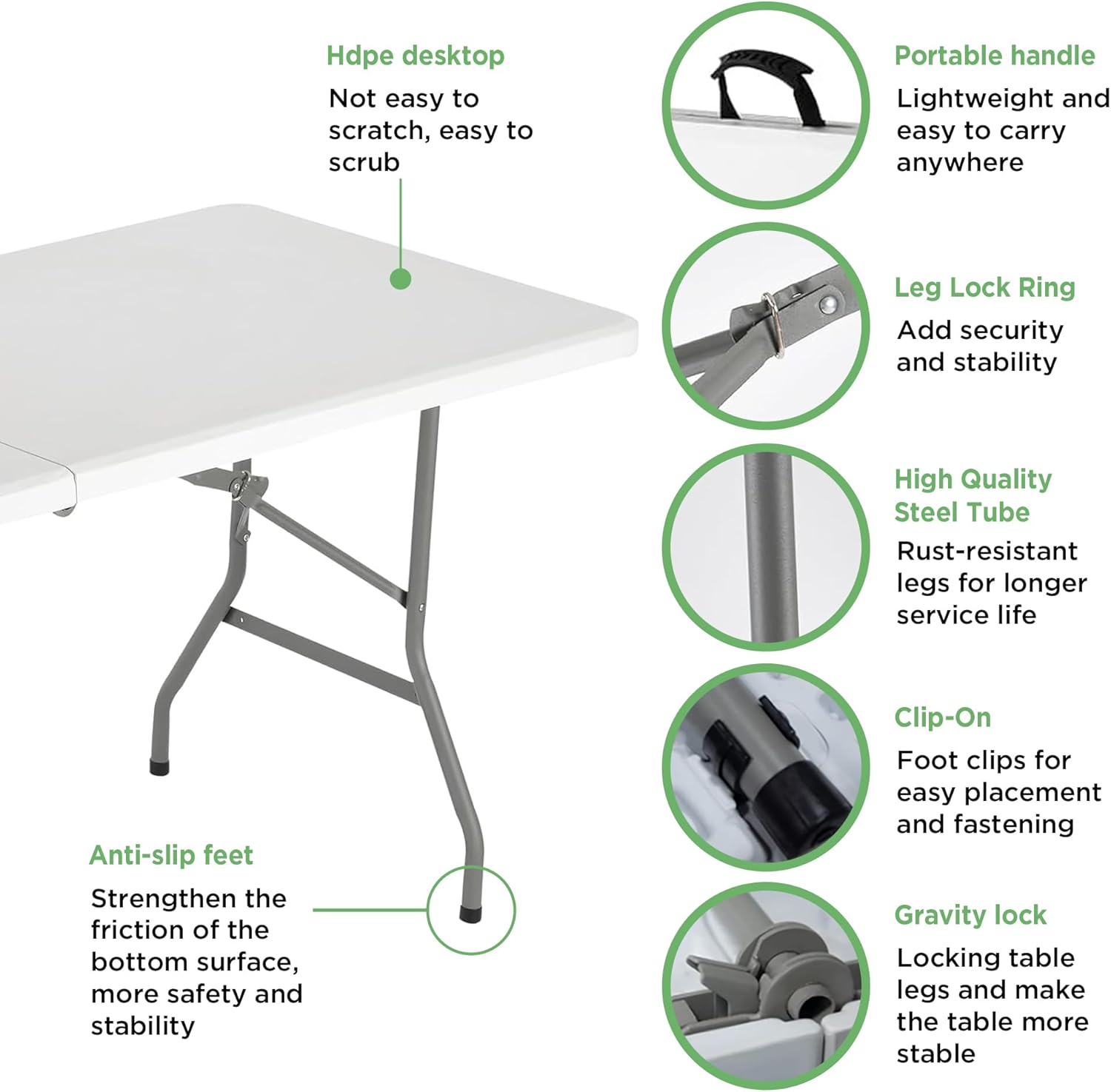 Hdpe desktop
Not easy to scratch, easy to scrub

Anti-slip feet
Strengthen the friction of the bottom surface, more safety and stability

Portable handle
Lightweight and easy to carry anywhere

Leg Lock Ring
Add security and stability

High Quality Steel Tube
Rust-resistant legs for longer service life

Clip-On
Foot clips for easy placement and fastening

Gravity lock
Locking table legs and make the table more stable